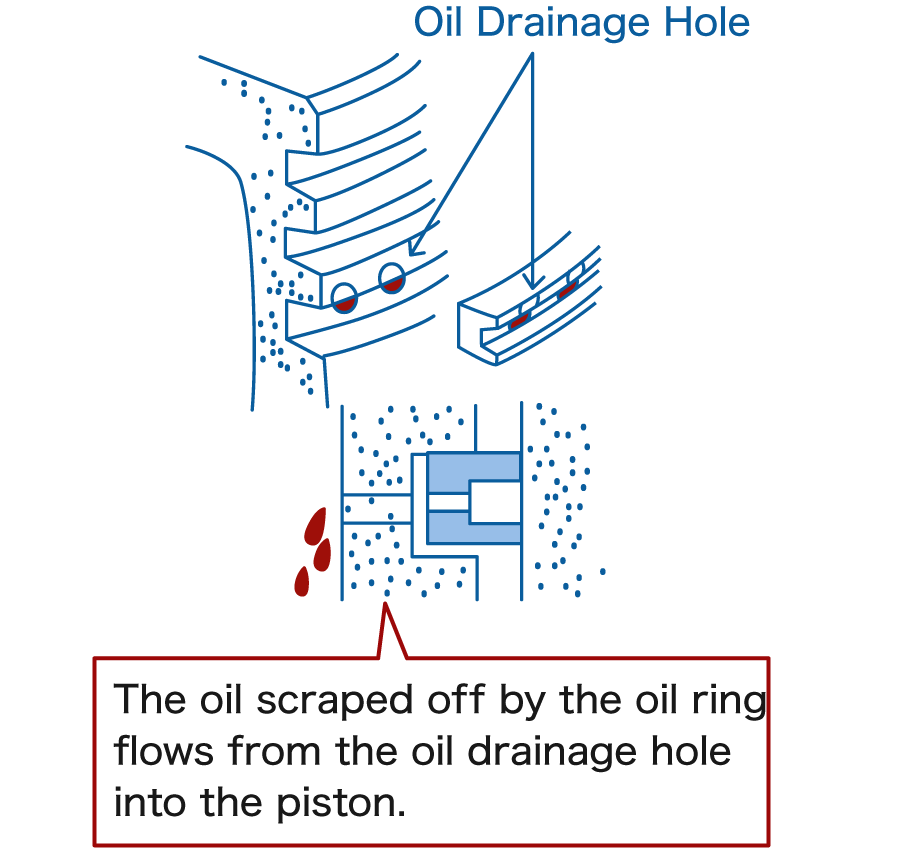 Oil Drainage Hole

The oil scraped off by the oil ring flows from the oil drainage hole into the piston.